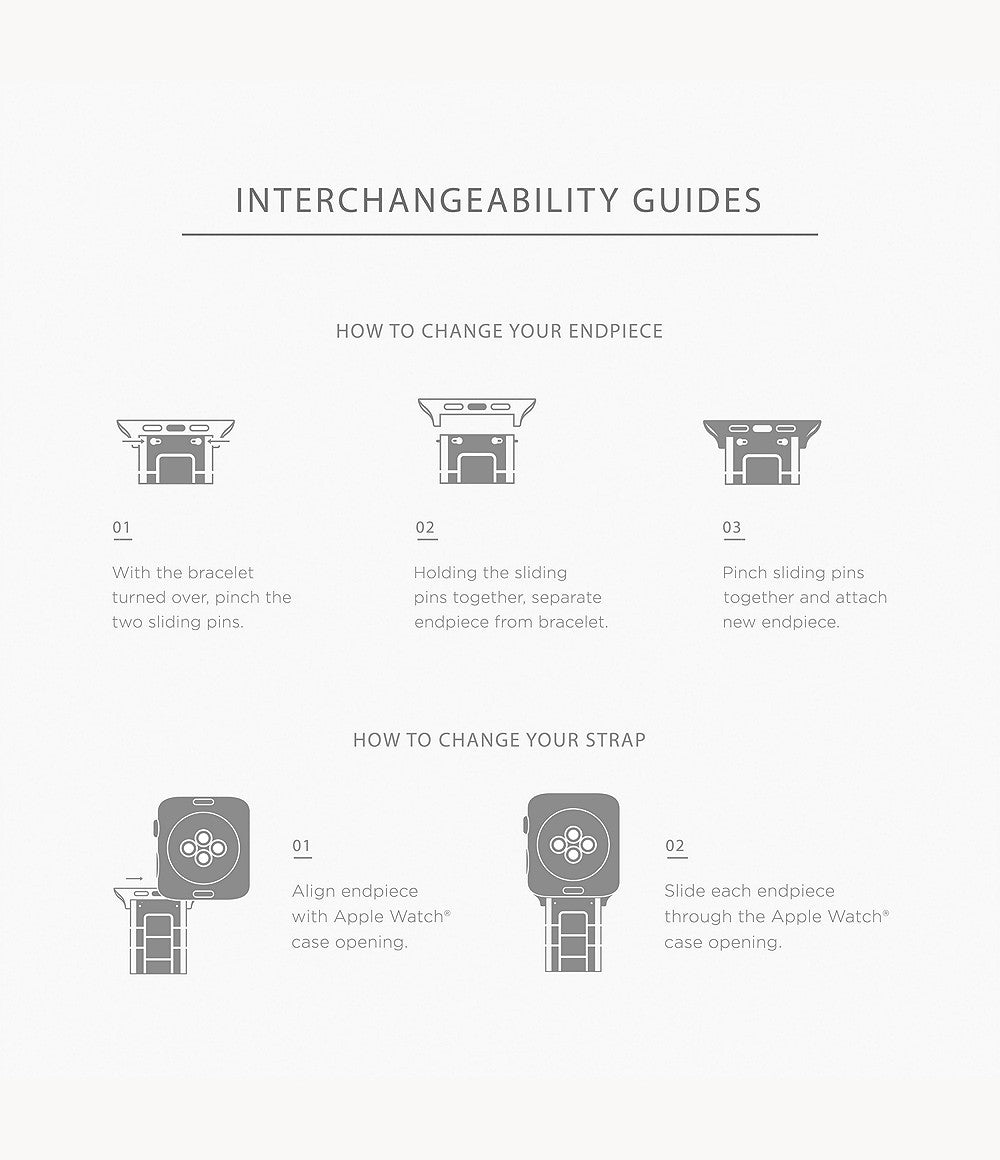 INTERCHANGEABILITY GUIDES

HOW TO CHANGE YOUR ENDPIECE

01

With the bracelet turned over, pinch the two sliding pins.

02

Holding the sliding pins together, separate endpiece from bracelet.

03

Pinch sliding pins together and attach new endpiece.

HOW TO CHANGE YOUR STRAP

01

Align endpiece with Apple Watch® case opening.

02

Slide each endpiece through the Apple Watch® case opening.